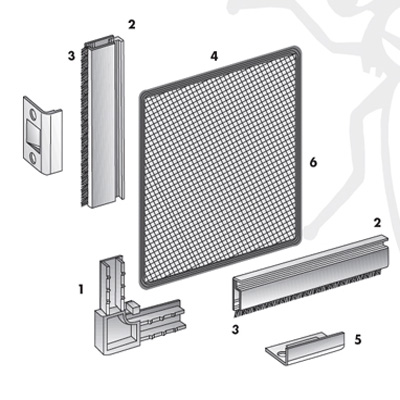 2
3
4
6
2
1
3
5